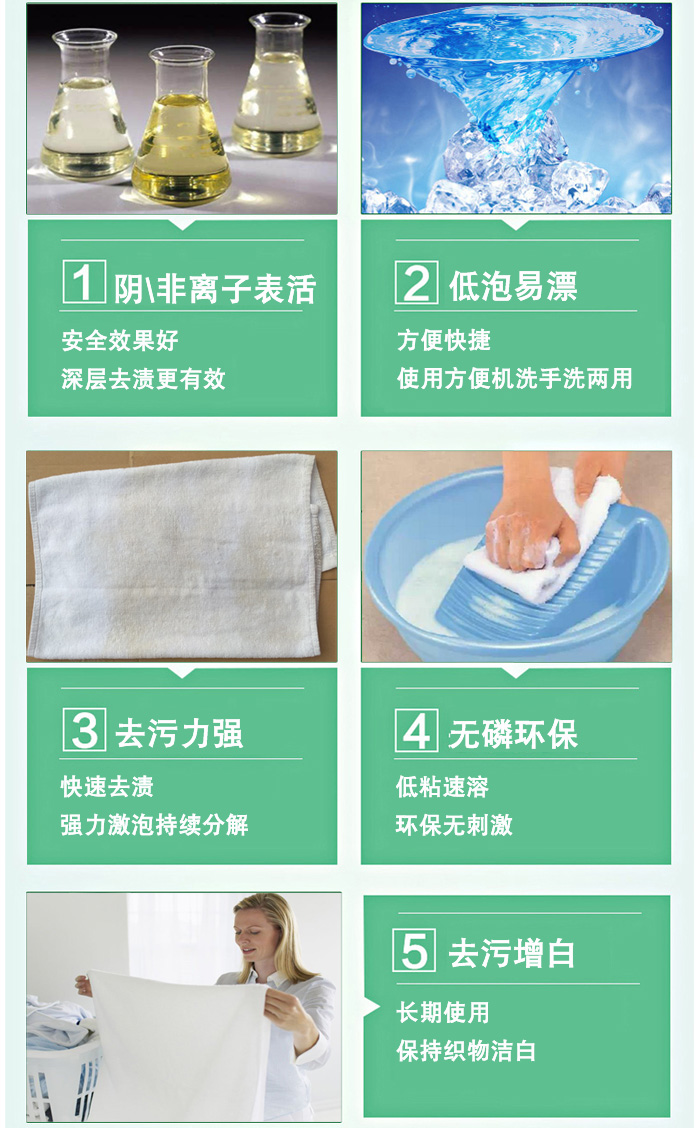 1 阴\非离子表活

安全效果好
深层去渍更有效

2 低泡易漂

方便快捷
使用方便机洗手洗两用

3 去污力强

快速去渍
强力激泡持续分解

4 无磷环保

低粘速溶
环保无刺激

5 去污增白

长期使用
保持织物洁白